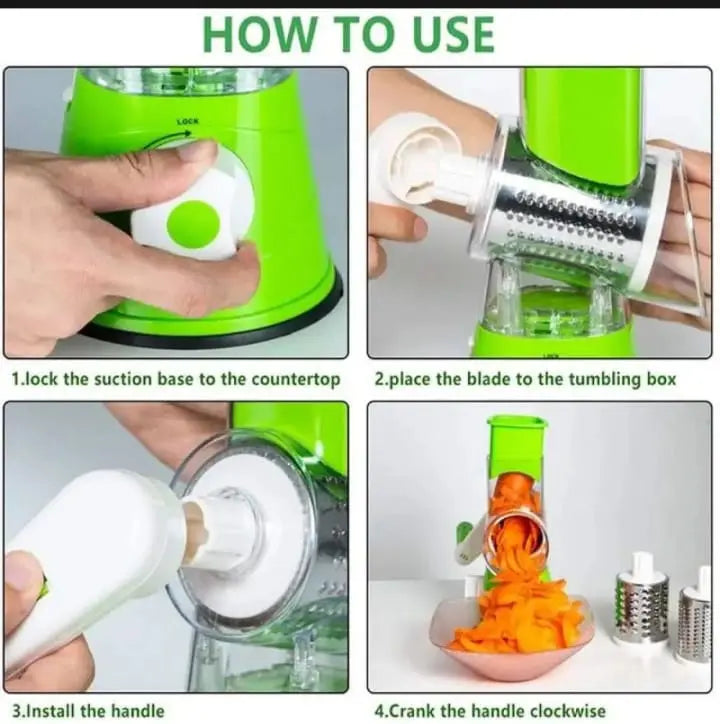 HOW TO USE

LOCK

1.lock the suction base to the countertop

2.place the blade to the tumbling box

3.Install the handle

4.Crank the handle clockwise